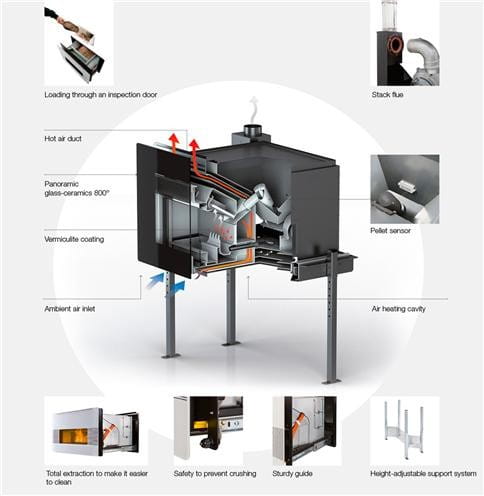 Loading through an inspection door

Stack flue

Hot air duct

Panoramic glass-ceramics 800°

Vermiculite coating

Pellet sensor

Ambient air inlet

Air heating cavity

Total extraction to make it easier to clean

Safety to prevent crushing

Sturdy guide

Height-adjustable support system